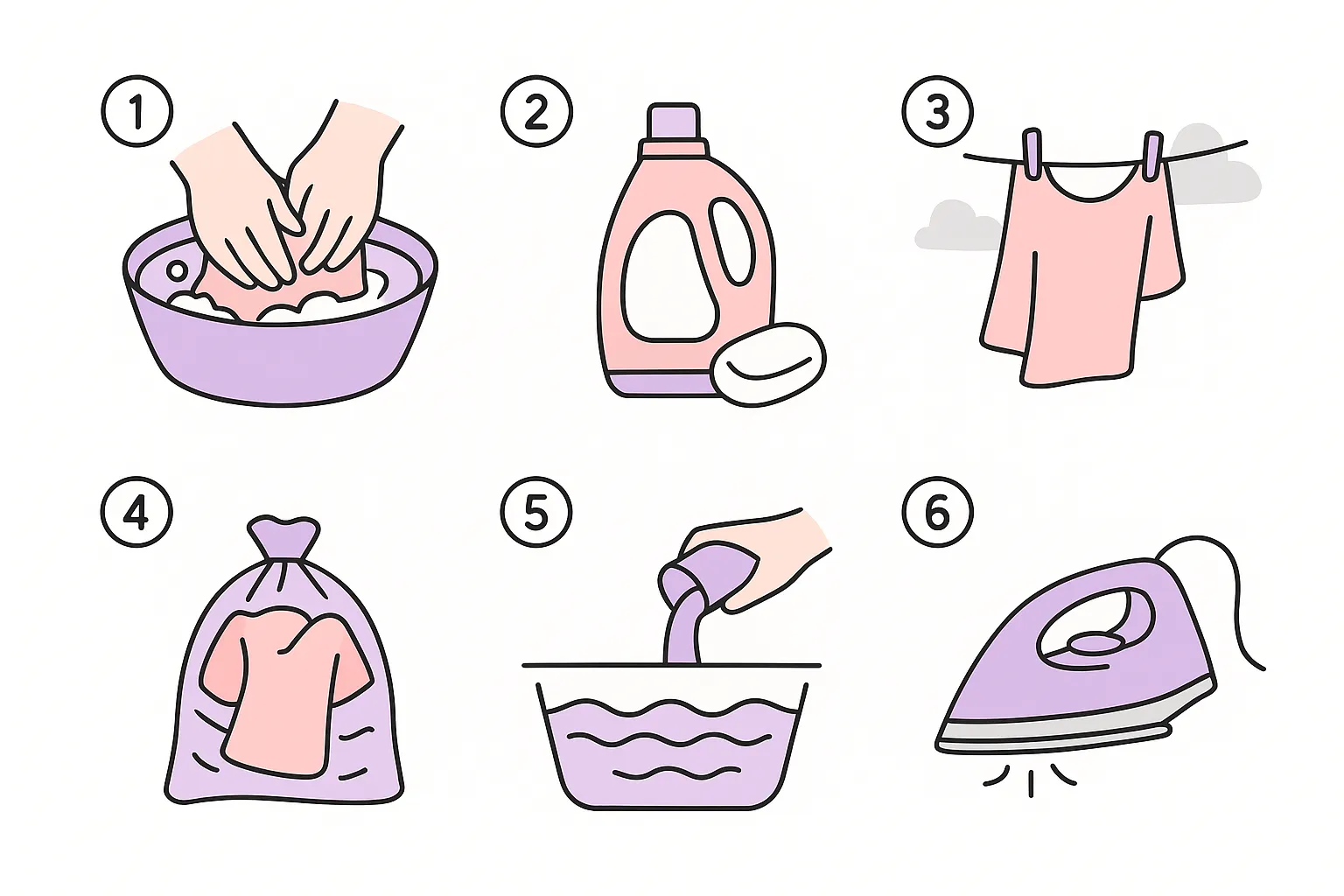 1
2
3
4
5
6